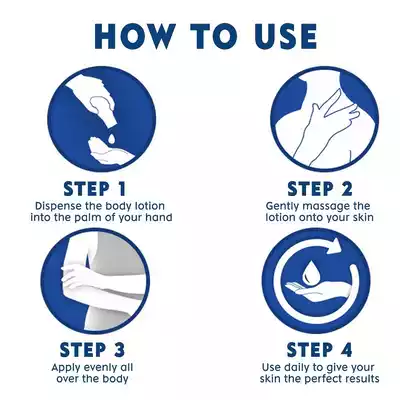 HOW TO USE

STEP 1
Dispense the body lotion into the palm of your hand

STEP 2
Gently massage the lotion onto your skin

STEP 3
Apply evenly all over the body

STEP 4
Use daily to give your skin the perfect results